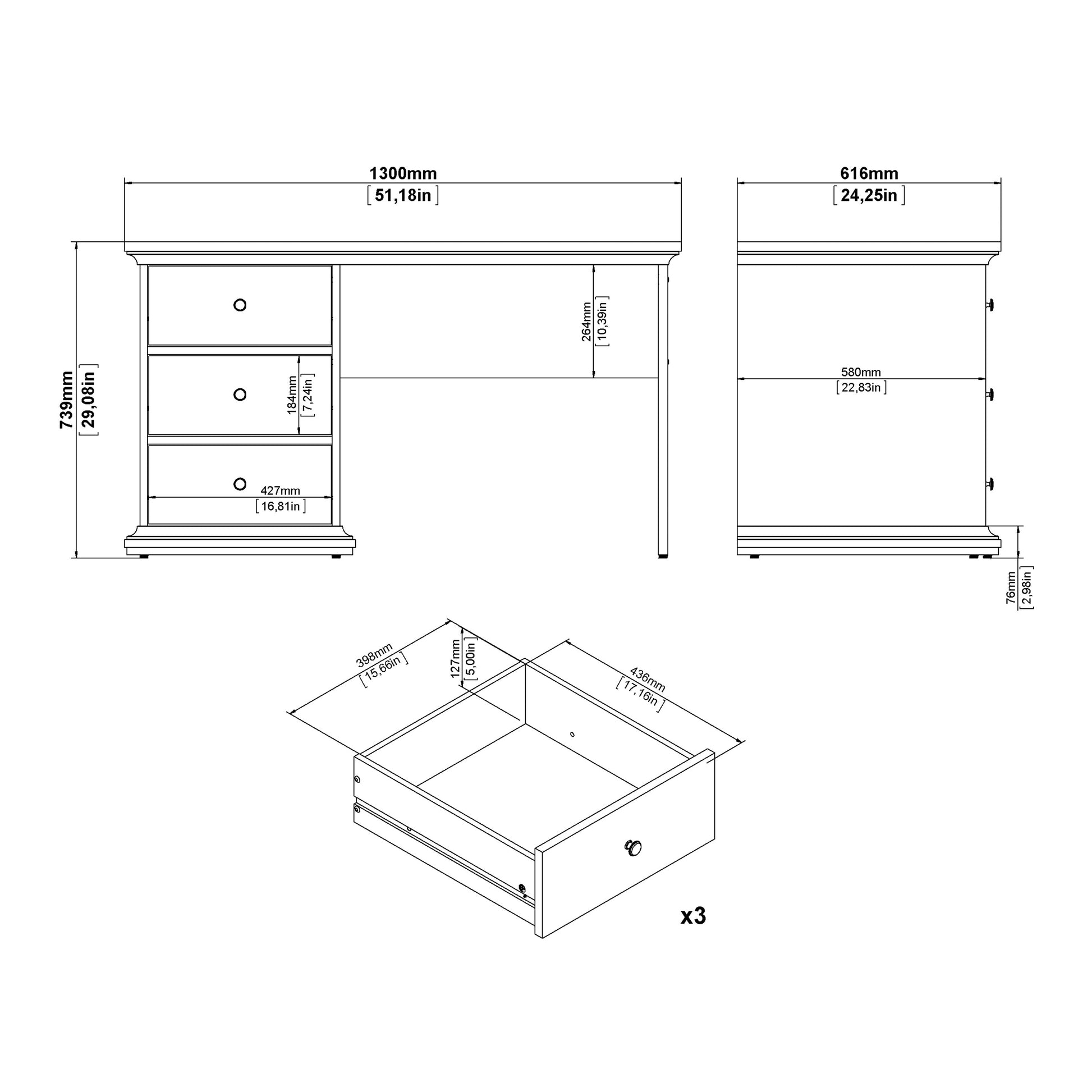 1300mm
[51,18in]

616mm
[24,25in]

739mm
[29,08in]

264mm
[10,39in]

184mm
[7,24in]

427mm
[16,81in]

580mm
[22,83in]

76mm
[2,98in]

398mm
[15,66in]

127mm
[5,00in]

436mm
[17,16in]

x3