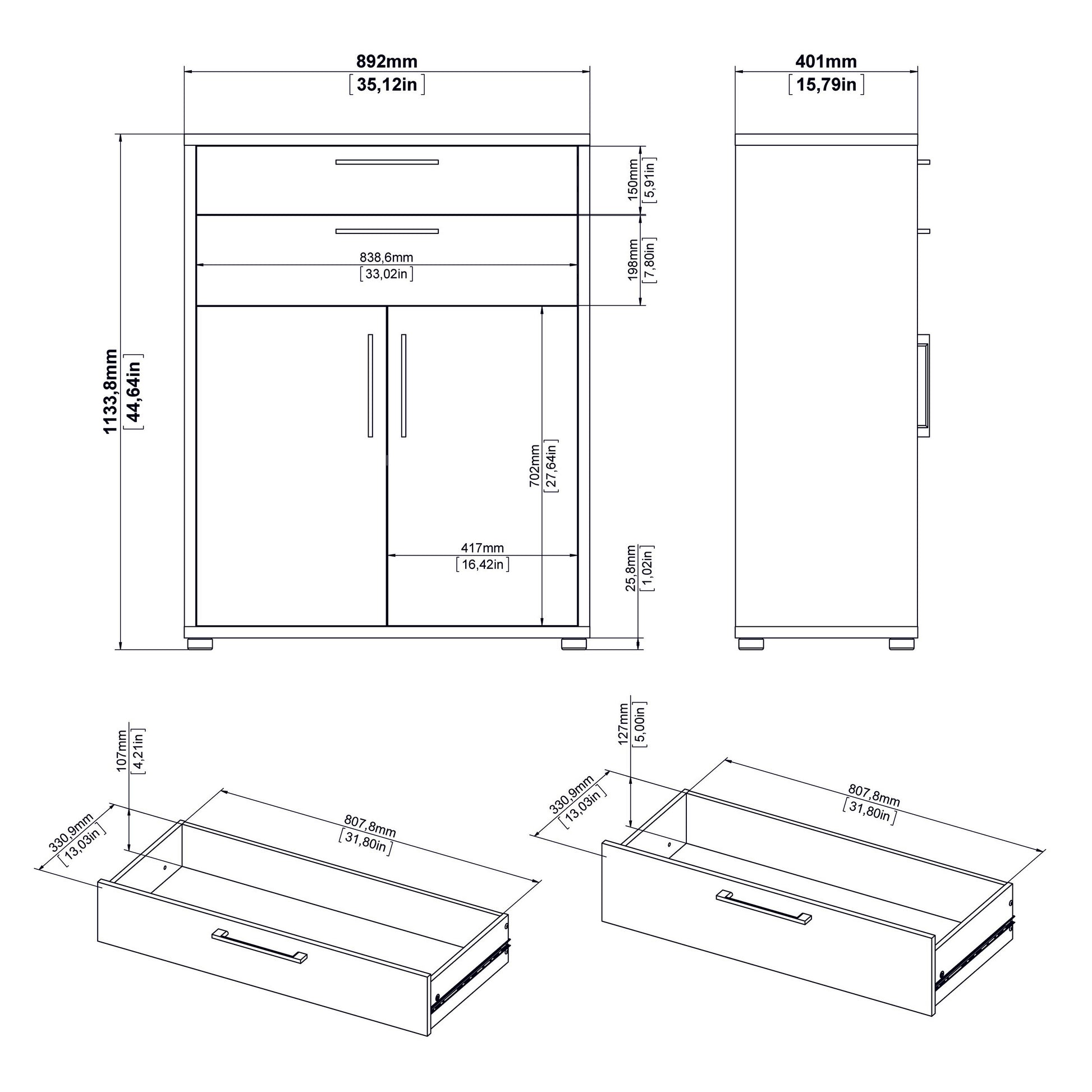 892mm
[35,12in]

401mm
[15,79in]

1133,8mm
[44,64in]

150mm
[5,91in]

198mm
[7,80in]

838,6mm
[33,02in]

702mm
[27,64in]

417mm
[16,42in]

25,8mm
[1,02in]

107mm
[4,21in]

330,9mm
[13,03in]

807,8mm
[31,80in]

127mm
[5,00in]

330,9mm
[13,03in]

807,8mm
[31,80in]